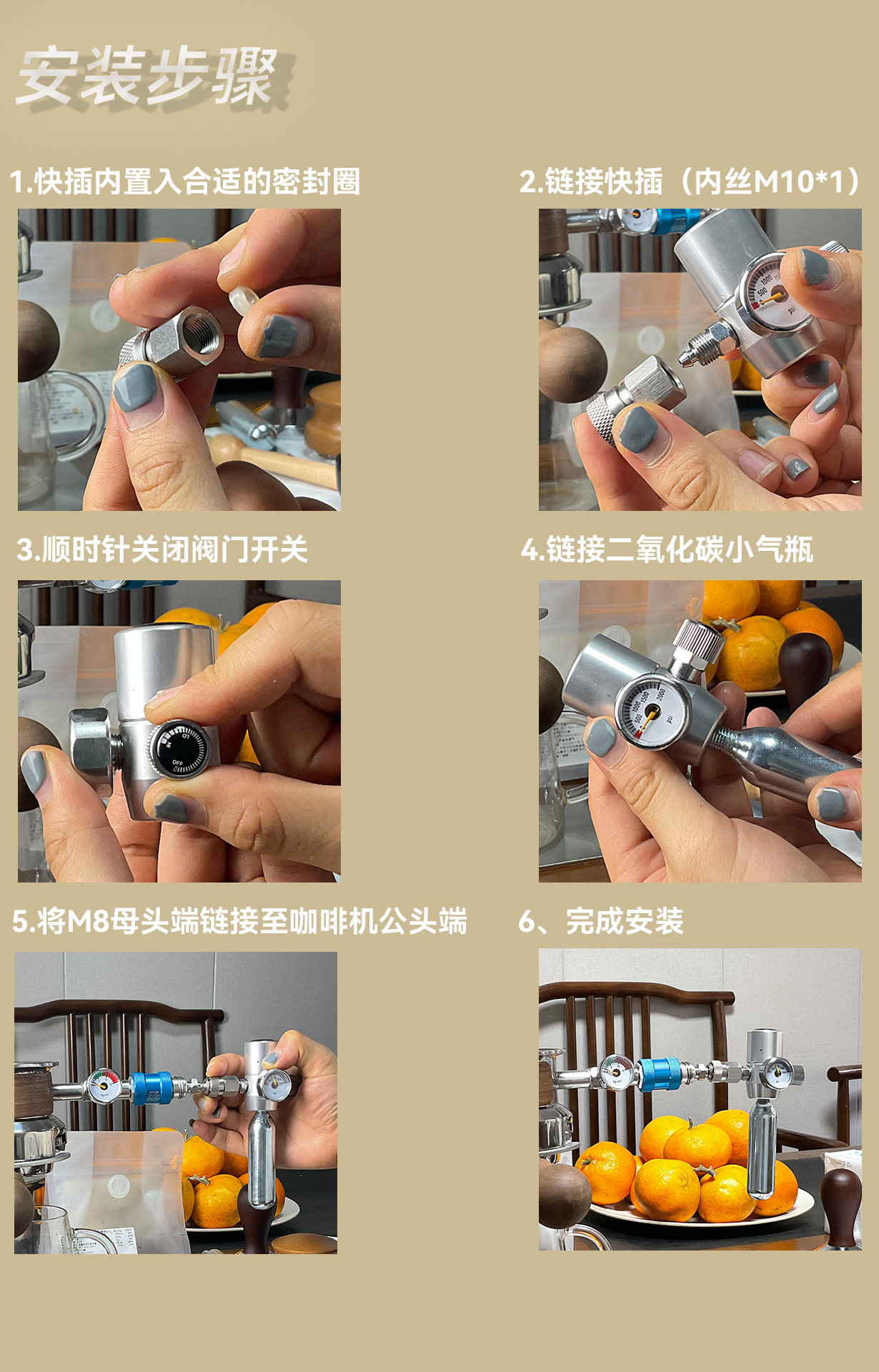 安装步骤

1.快插内置入合适的密封圈

2.链接快插（内丝M10*1）

3.顺时针关闭阀门开关

4.链接二氧化碳小气瓶

5.将M8母头端链接至咖啡机公头端

6、完成安装